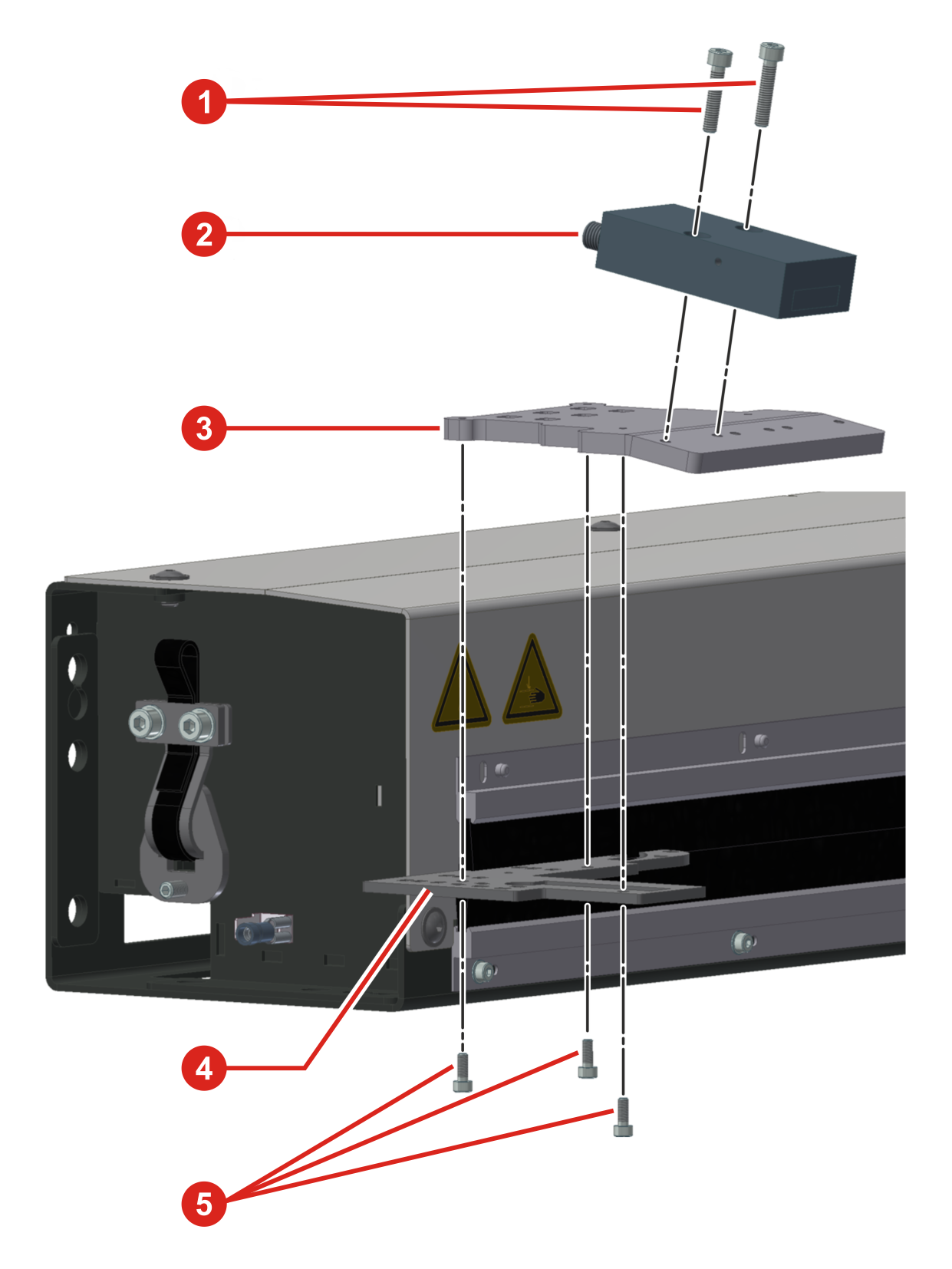 1
2
3
4
5