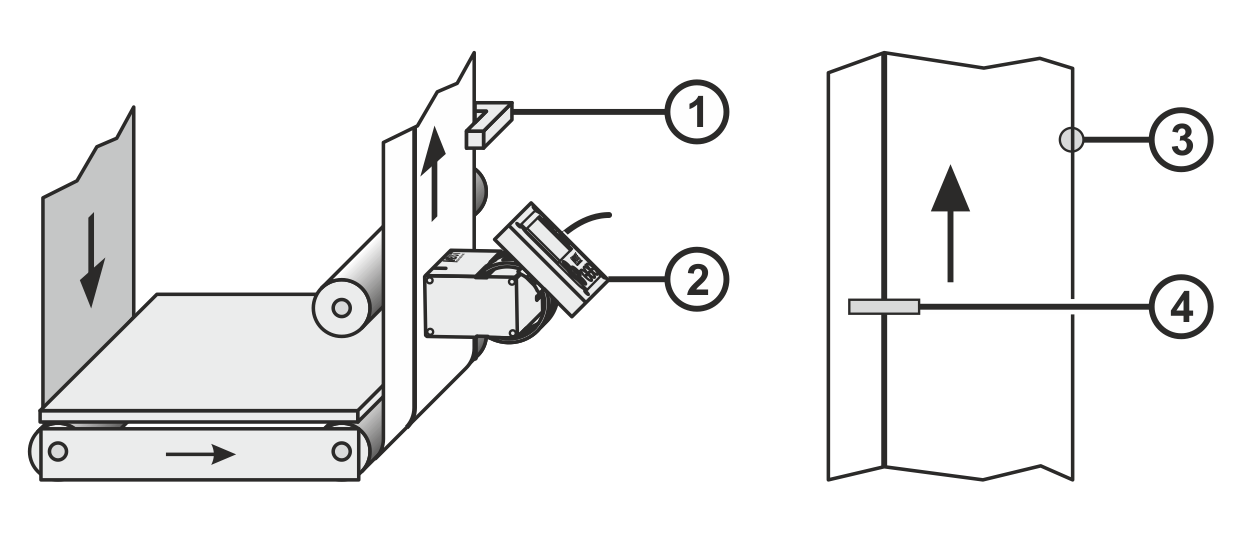 1
2
3
4